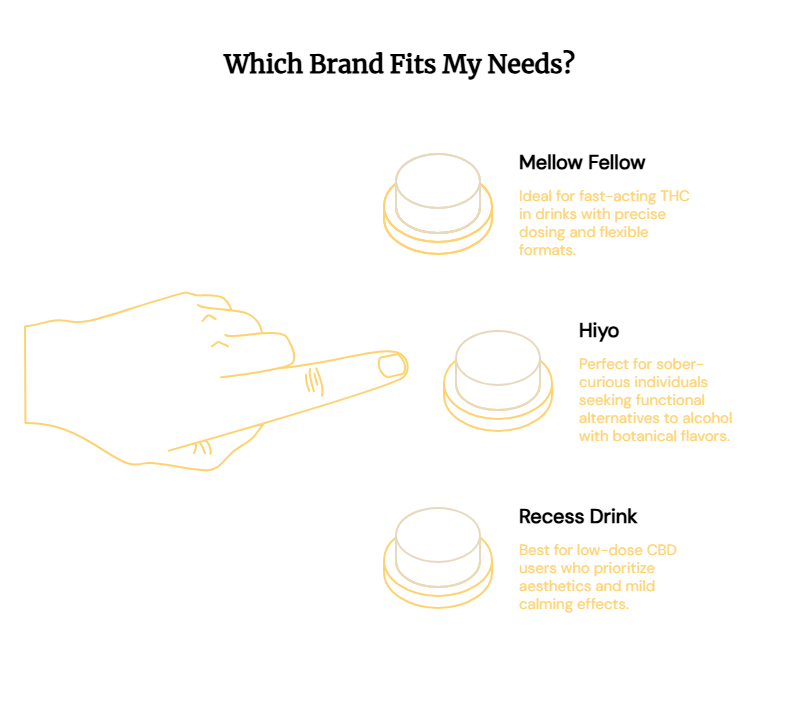 Which Brand Fits My Needs?

Mellow Fellow

Ideal for fast-acting THC in drinks with precise dosing and flexible formats.

Hiyo

Perfect for sober-curious individuals seeking functional alternatives to alcohol with botanical flavors.

Recess Drink

Best for low-dose CBD users who prioritize aesthetics and mild calming effects.