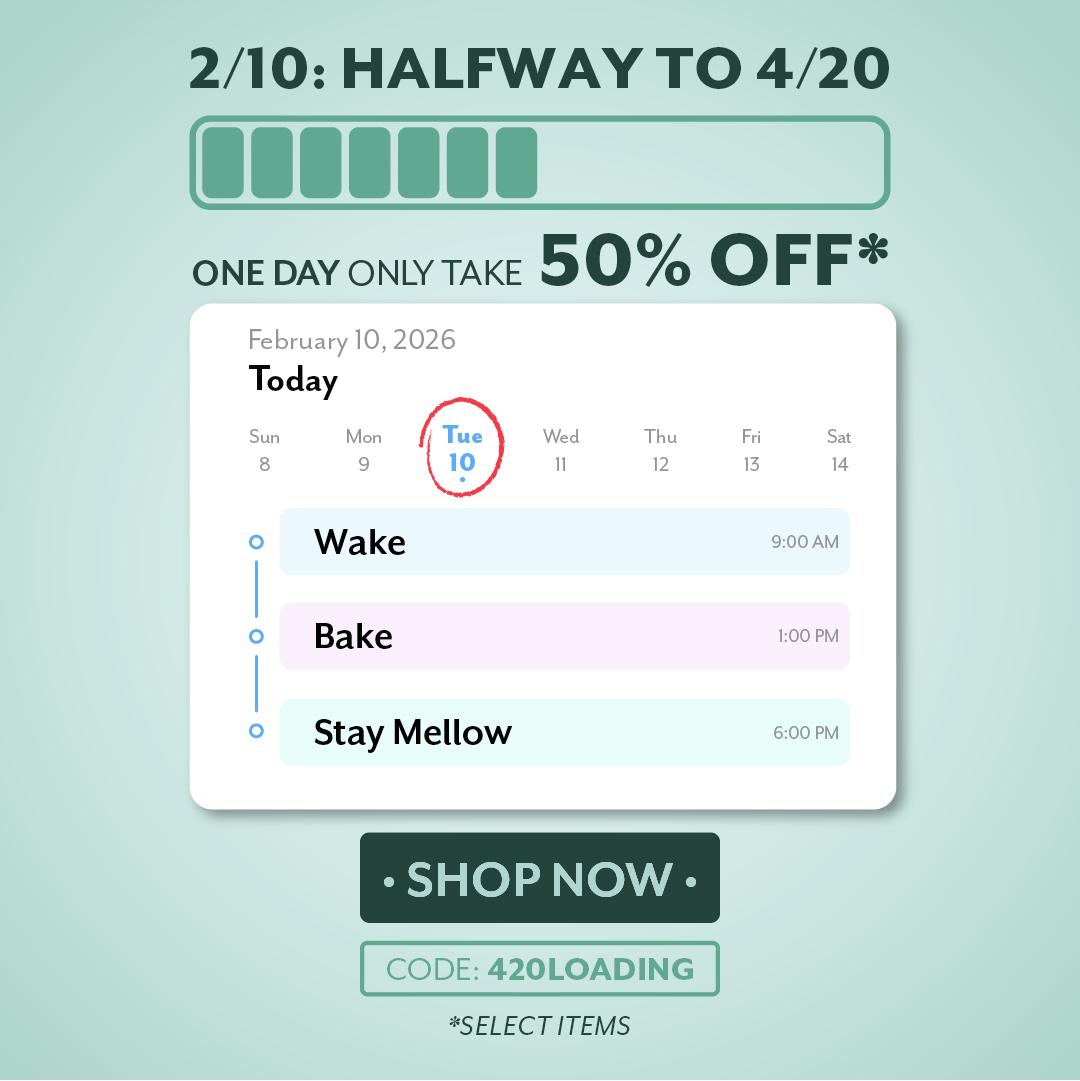 2/10: HALFWAY TO 4/20

ONE DAY ONLY TAKE 50% OFF*

February 10, 2026
Today

Sun
8
Mon
9
Tue
10
Wed
11
Thu
12
Fri
13
Sat
14

Wake 9:00 AM

Bake 1:00 PM

Stay Mellow 6:00 PM

• SHOP NOW •

CODE: 420LOADING

*SELECT ITEMS